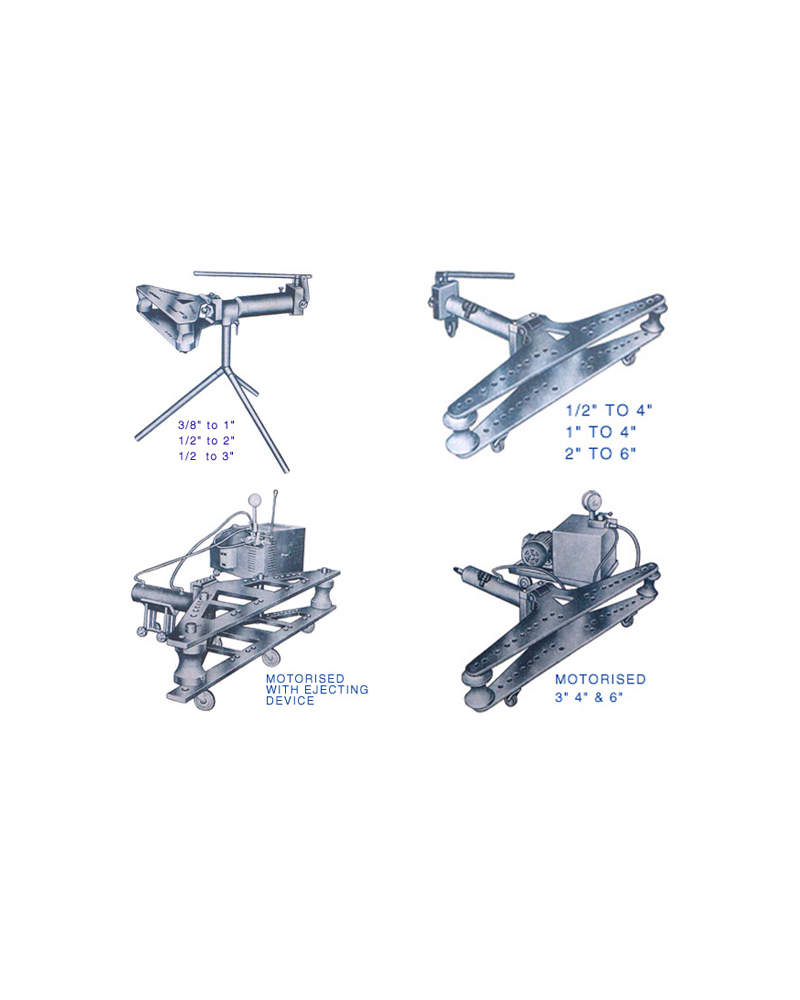 3/8" to 1"
1/2" to 2"
1/2 to 3"

1/2" TO 4"
1" TO 4"
2" TO 6"

MOTORISED
WITH EJECTING
DEVICE

MOTORISED
3" 4" & 6"